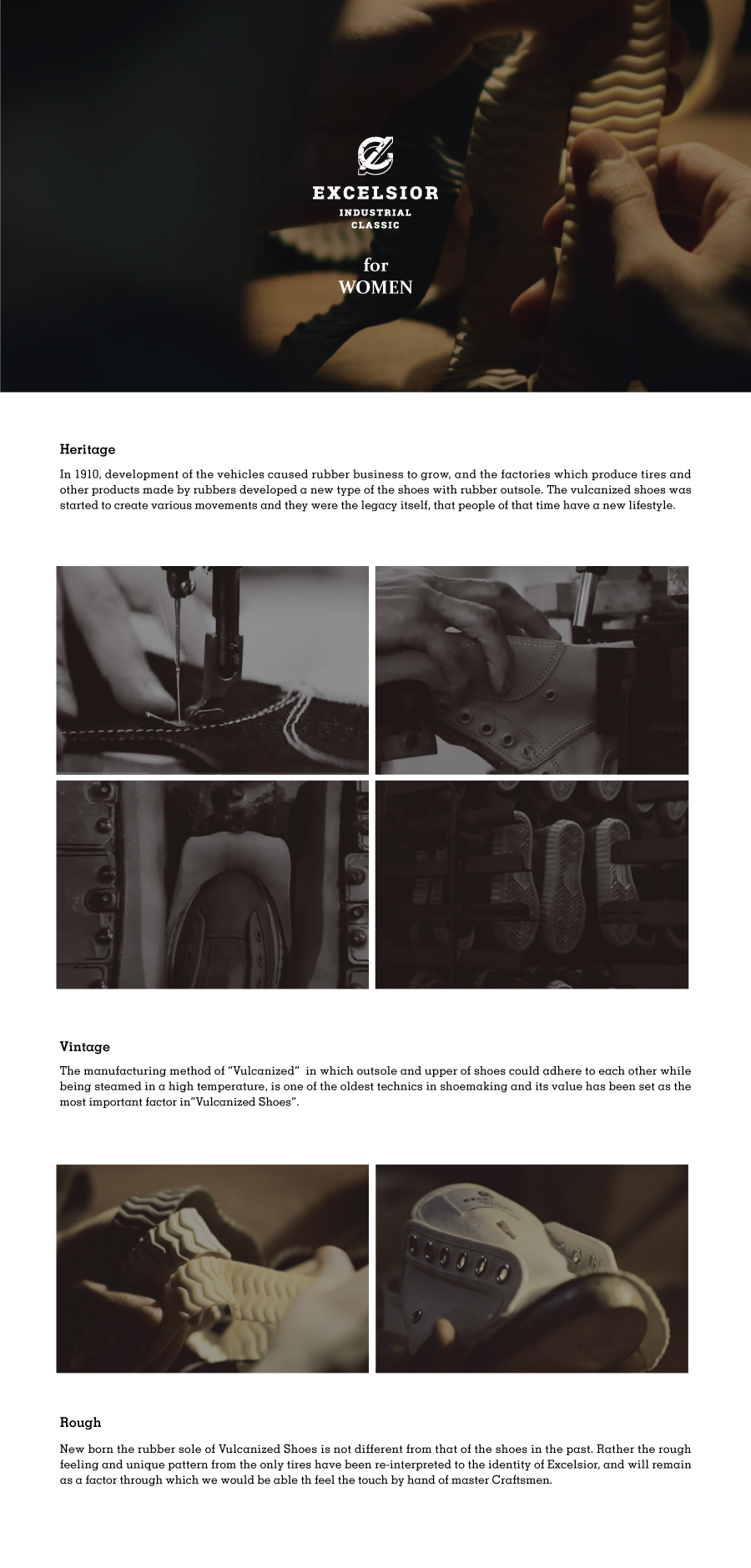 EXCELSIOR
INDUSTRIAL
CLASSIC

for
WOMEN

Heritage

In 1910, development of the vehicles caused rubber business to grow, and the factories which produce tires and other products made by rubbers developed a new type of the shoes with rubber outsole. The vulcanized shoes was started to create various movements and they were the legacy itself, that people of that time have a new lifestyle.

Vintage

The manufacturing method of "Vulcanized" in which outsole and upper of shoes could adhere to each other while being steamed in a high temperature, is one of the oldest technics in shoemaking and its value has been set as the most important factor in"Vulcanized Shoes".

Rough

New born the rubber sole of Vulcanized Shoes is not different from that of the shoes in the past. Rather the rough feeling and unique pattern from the only tires have been re-interpreted to the identity of Excelsior, and will remain as a factor through which we would be able th feel the touch by hand of master Craftsmen.