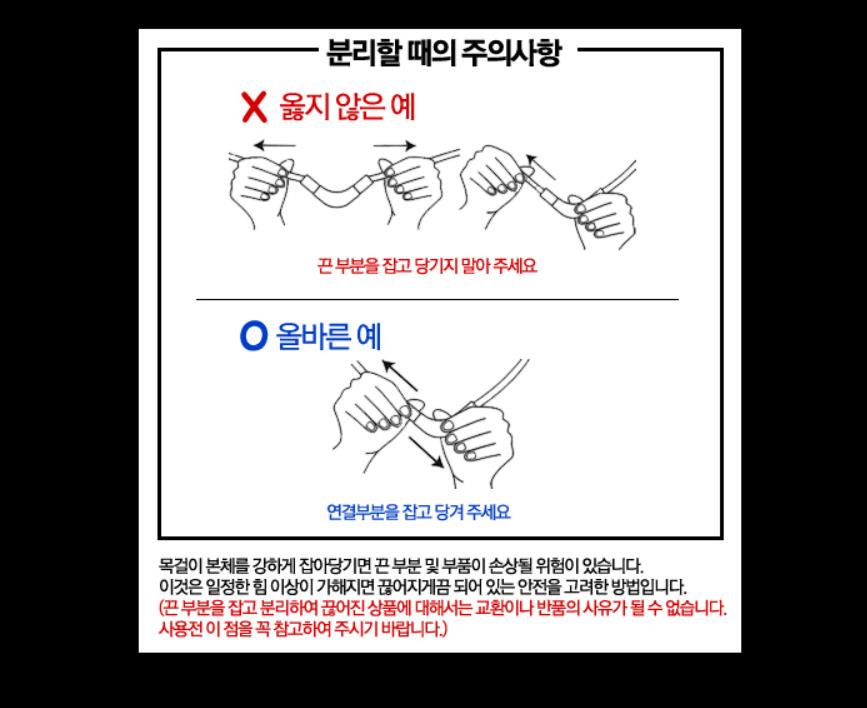 분리할 때의 주의사항

X 옳지 않은 예

끈 부분을 잡고 당기지 말아 주세요

O 올바른 예

연결부분을 잡고 당겨 주세요

목걸이 본체를 강하게 잡아당기면 끈 부분 및 부품이 손상될 위험이 있습니다.
이것은 일정한 힘 이상이 가해지면 끊어지게끔 되어 있는 안전을 고려한 방법입니다.
(끈 부분을 잡고 분리하여 끊어진 상품에 대해서는 교환이나 반품의 사유가 될 수 없습니다.
사용전 이 점을 꼭 참고하여 주시기 바랍니다.)