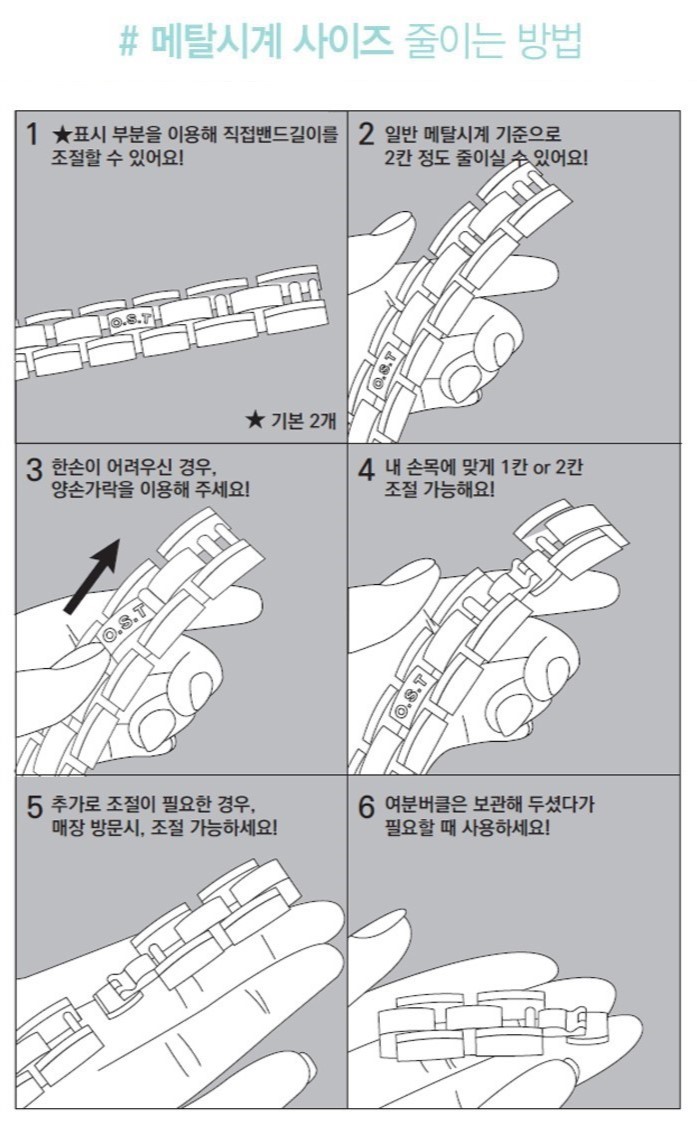 # 메탈시계 사이즈 줄이는 방법

1 ★표시 부분을 이용해 직접밴드길이를 조절할 수 있어요!

O.S.T

★ 기본 2개

2 일반 메탈시계 기준으로 2칸 정도 줄이실 수 있어요!

O.S.T

3 한손이 어려우신 경우, 양손가락을 이용해 주세요!

O.S.T

4 내 손목에 맞게 1칸 or 2칸 조절 가능해요!

O.S.T

5 추가로 조절이 필요한 경우, 매장 방문시, 조절 가능하세요!

6 여분버클은 보관해 두셨다가 필요할 때 사용하세요!