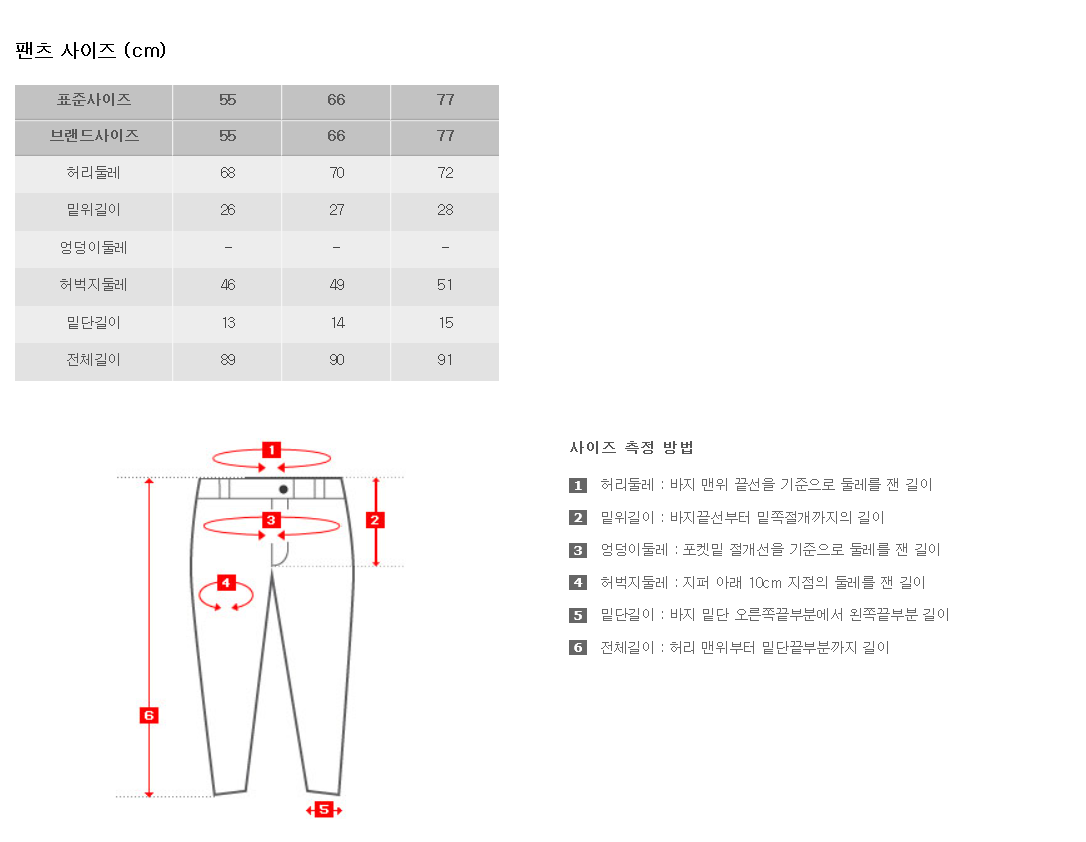 팬츠 사이즈 (cm)

| 표준사이즈 | 55 | 66 | 77 |
|---|---|---|---|
| 브랜드사이즈 | 55 | 66 | 77 |
| 허리둘레 | 68 | 70 | 72 |
| 밑위길이 | 26 | 27 | 28 |
| 엉덩이둘레 | - | - | - |
| 허벅지둘레 | 46 | 49 | 51 |
| 밑단길이 | 13 | 14 | 15 |
| 전체길이 | 89 | 90 | 91 |

1
2
3
4
6
5

사이즈 측정 방법

1 허리둘레 : 바지 맨위 끝선을 기준으로 둘레를 잰 길이
2 밑위길이 : 바지끝선부터 밑쪽절개까지의 길이
3 엉덩이둘레 : 포켓밑 절개선을 기준으로 둘레를 잰 길이
4 허벅지둘레 : 지퍼 아래 10cm 지점의 둘레를 잰 길이
5 밑단길이 : 바지 밑단 오른쪽끝부분에서 왼쪽끝부분 길이
6 전체길이 : 허리 맨위부터 밑단끝부분까지 길이