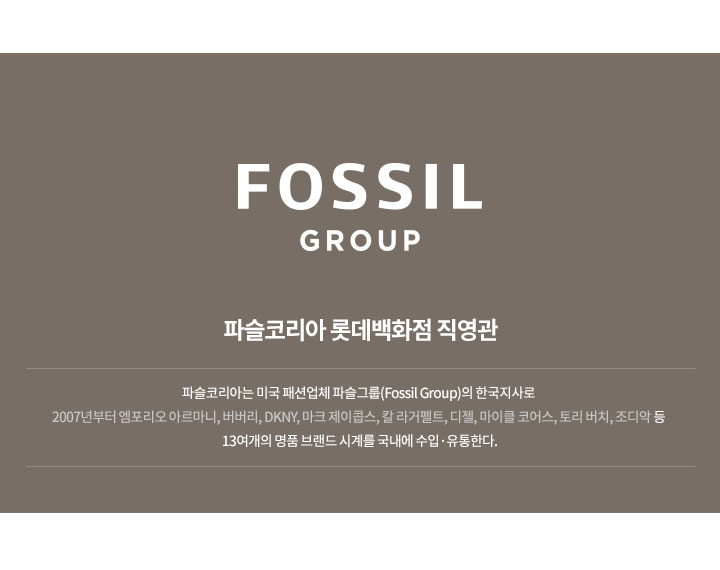 FOSSIL
GROUP

파슬코리아 롯데백화점 직영관

파슬코리아는 미국 패션업체 파슬그룹(Fossil Group)의 한국지사로 2007년부터 엠포리오 아르마니, 버버리, DKNY, 마크 제이콥스, 칼 라거펠트, 디젤, 마이클 코어스, 토리 버치, 조디악 등 13여개의 명품 브랜드 시계를 국내에 수입·유통한다.