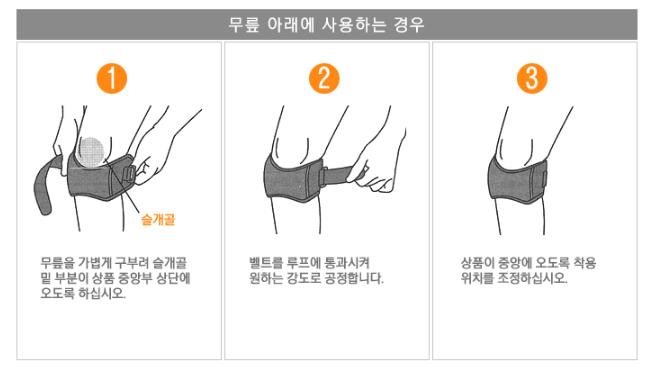 무릎 아래에 사용하는 경우

1

슬개골

무릎을 가볍게 구부려 슬개골 밑 부분이 상품 중앙부 상단에 오도록 하십시오.

2

벨트를 루프에 통과시켜 원하는 강도로 공정합니다.

3

상품이 중앙에 오도록 착용 위치를 조정하십시오.