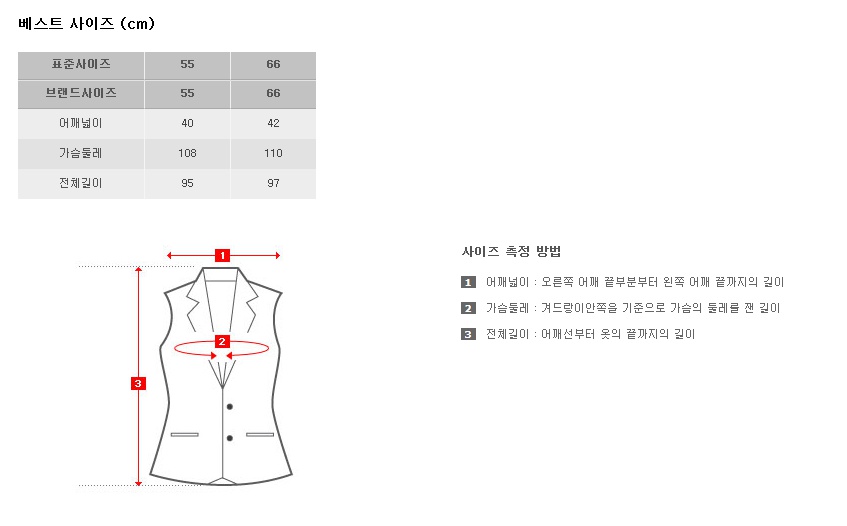 베스트 사이즈 (cm)

| 표준사이즈 | 55 | 66 |
|---|---|---|
| 브랜드사이즈 | 55 | 66 |
| 어깨넓이 | 40 | 42 |
| 가슴둘레 | 108 | 110 |
| 전체길이 | 95 | 97 |

1
2
3

사이즈 측정 방법

1 어깨넓이 : 오른쪽 어깨 끝부분부터 왼쪽 어깨 끝까지의 길이

2 가슴둘레 : 겨드랑이안쪽을 기준으로 가슴의 둘레를 잰 길이

3 전체길이 : 어깨선부터 옷의 끝까지의 길이