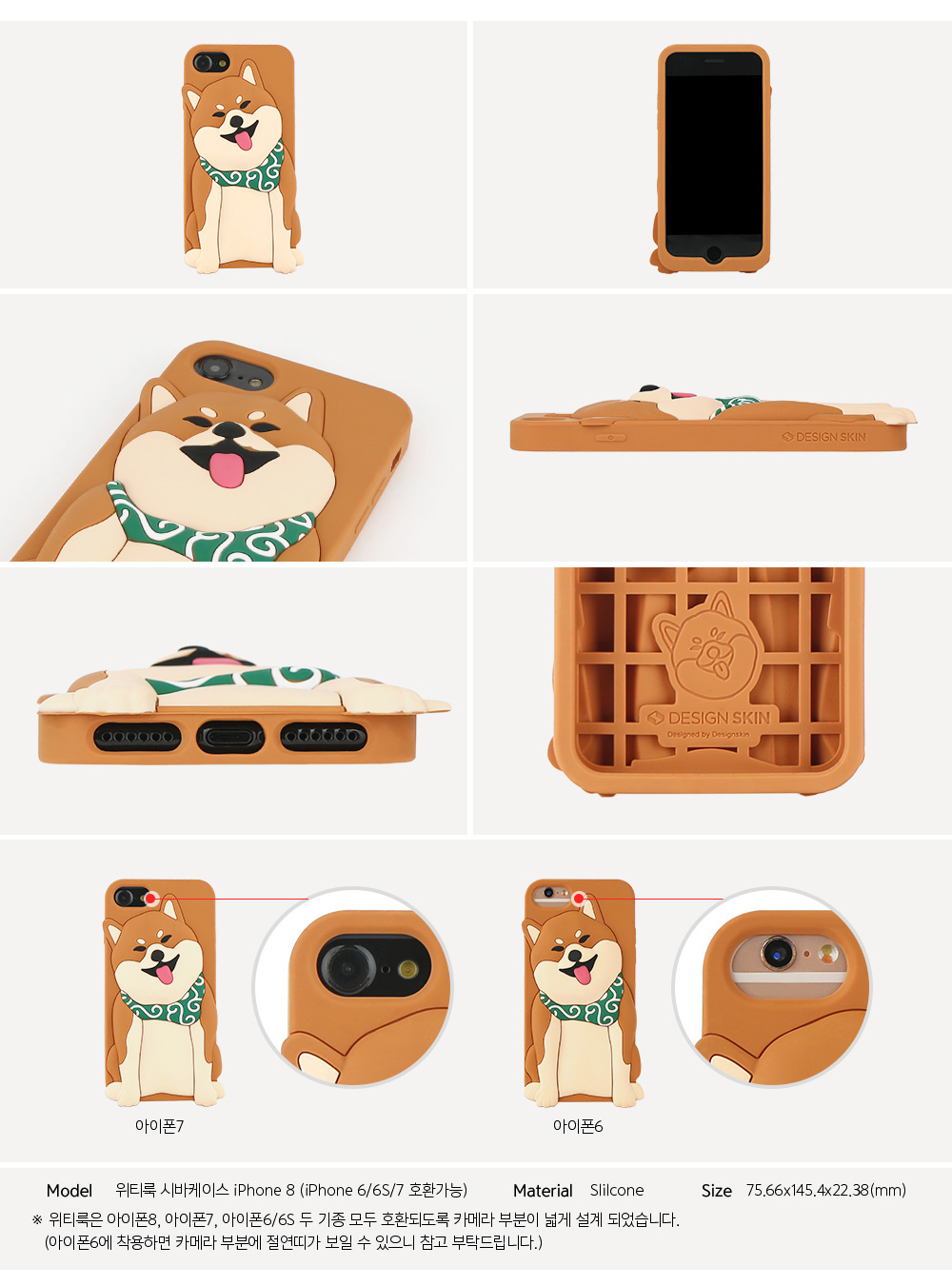 DESIGN SKIN

DESIGN SKIN
Designed by Designskin

아이폰7

아이폰6

Model 위티룩 시바케이스 iPhone 8 (iPhone 6/6S/7 호환가능) Material Slilcone Size 75.66x145.4x22.38(mm)

※ 위티룩은 아이폰8, 아이폰7, 아이폰6/6S 두 기종 모두 호환되도록 카메라 부분이 넓게 설계 되었습니다.
(아이폰6에 착용하면 카메라 부분에 절연띠가 보일 수 있으니 참고 부탁드립니다.)