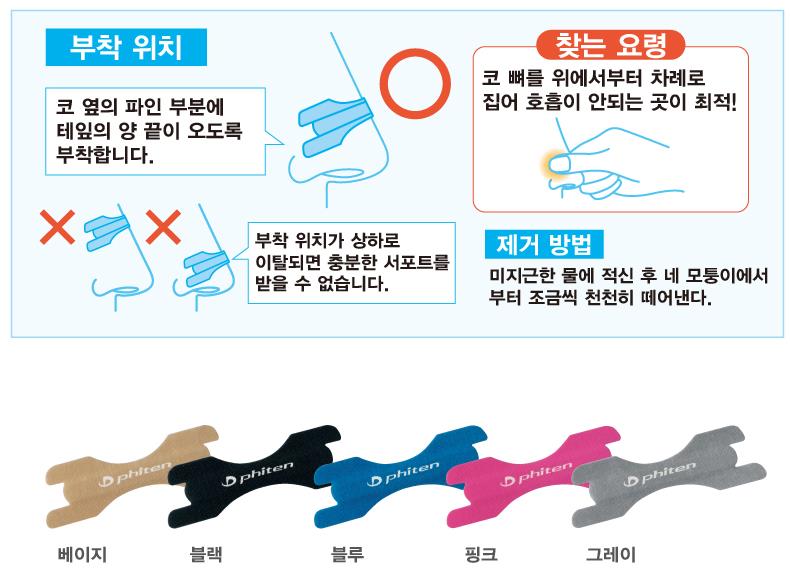 부착 위치

코 옆의 파인 부분에 테잎의 양 끝이 오도록 부착합니다.

부착 위치가 상하로 이탈되면 충분한 서포트를 받을 수 없습니다.

찾는 요령

코 뼈를 위에서부터 차례로 집어 호흡이 안되는 곳이 최적!

제거 방법

미지근한 물에 적신 후 네 모퉁이에서 부터 조금씩 천천히 떼어낸다.

phiten

phiten

phiten

phiten

phiten

베이지

블랙

블루

핑크

그레이