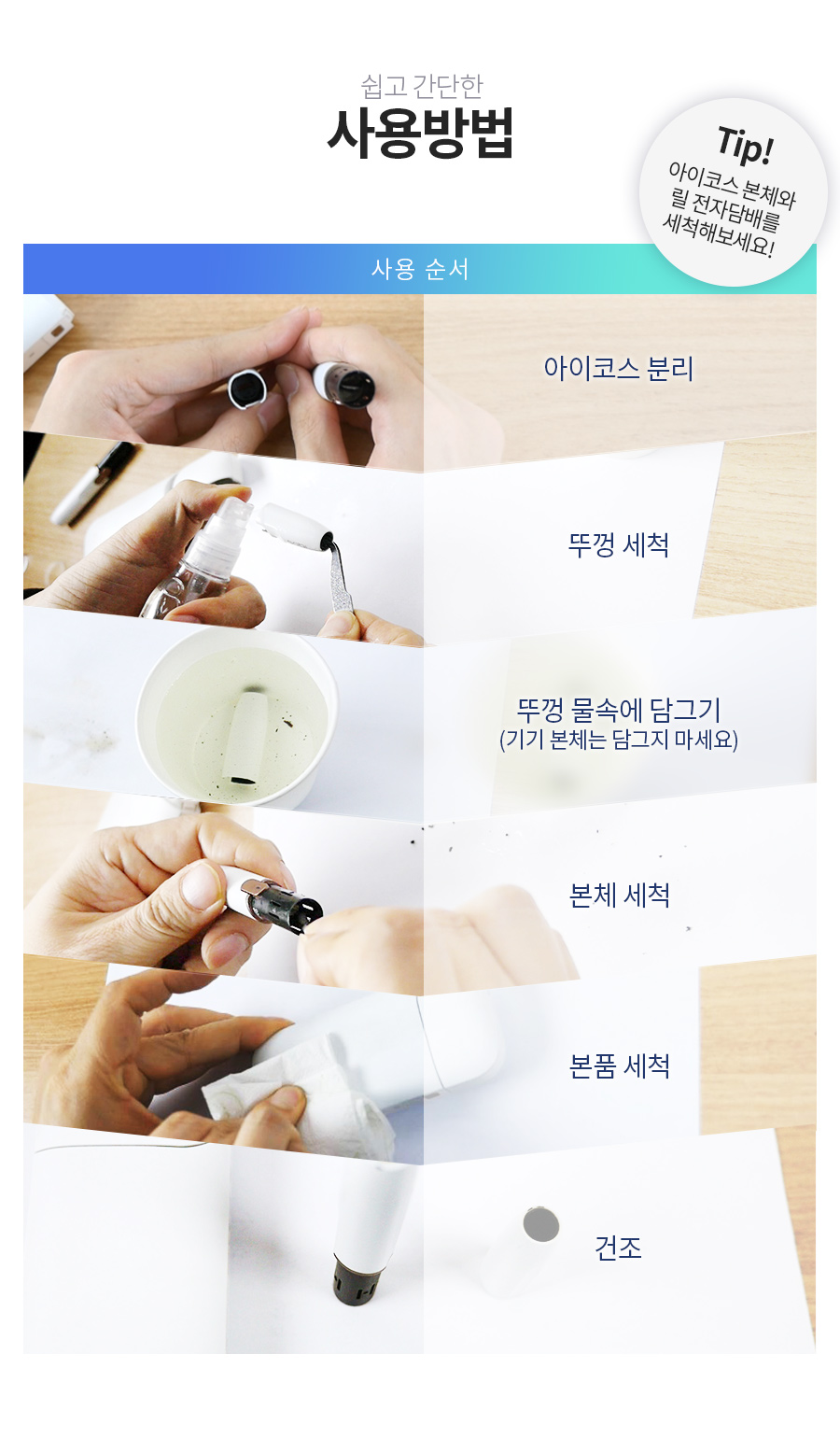 쉽고 간단한
사용방법

Tip!
아이코스 본체와
릴 전자담배를
세척해보세요!

사용 순서

아이코스 분리

뚜껑 세척

뚜껑 물속에 담그기
(기기 본체는 담그지 마세요)

본체 세척

본품 세척

건조