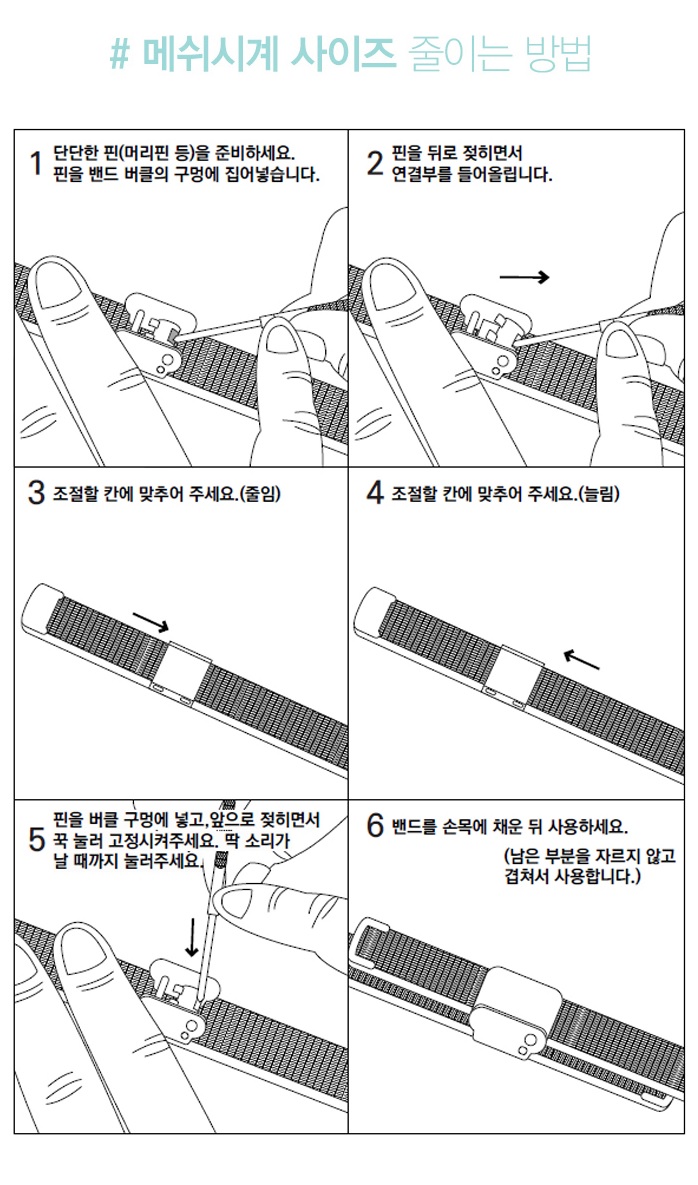 # 메쉬시계 사이즈 줄이는 방법

1 단단한 핀(머리핀 등)을 준비하세요.
핀을 밴드 버클의 구멍에 집어넣습니다.

2 핀을 뒤로 젖히면서
연결부를 들어올립니다.

3 조절할 칸에 맞추어 주세요.(줄임)

4 조절할 칸에 맞추어 주세요.(늘림)

5 핀을 버클 구멍에 넣고,앞으로 젖히면서
꾹 눌러 고정시켜주세요. 딱 소리가
날 때까지 눌러주세요.

6 밴드를 손목에 채운 뒤 사용하세요.
(남은 부분을 자르지 않고
겹쳐서 사용합니다.)