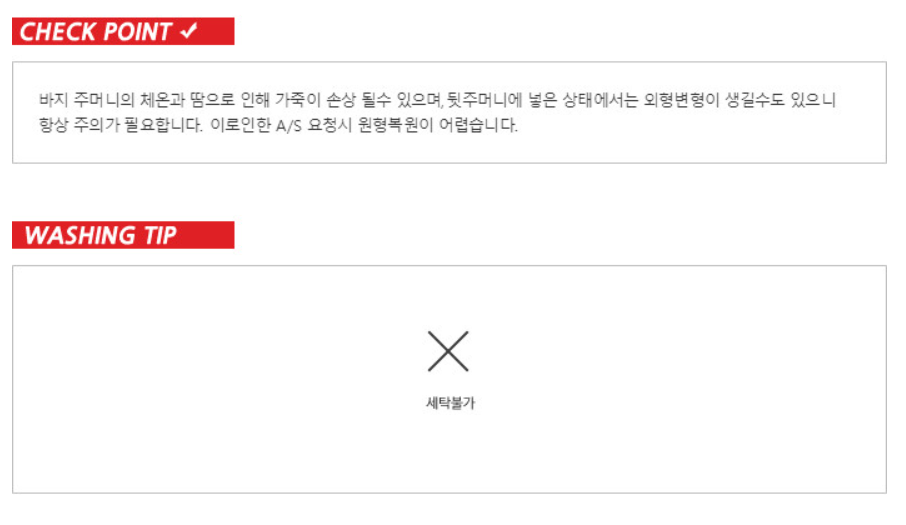 CHECK POINT ✓

바지 주머니의 체온과 땀으로 인해 가죽이 손상 될수 있으며, 뒷주머니에 넣은 상태에서는 외형변형이 생길수도 있으니 항상 주의가 필요합니다. 이로인한 A/S 요청시 원형복원이 어렵습니다.

WASHING TIP

세탁불가