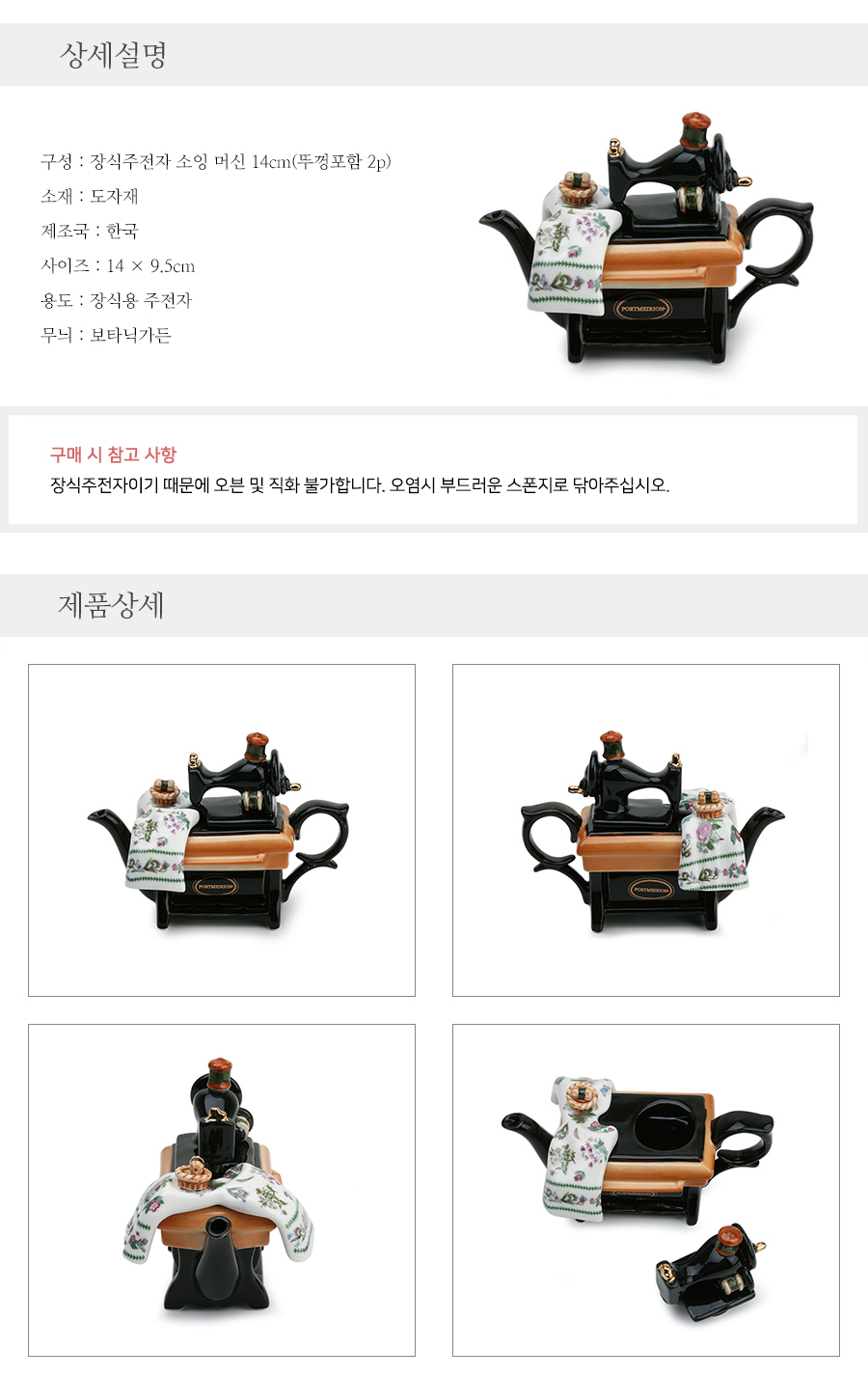 상세설명

구성 : 장식주전자 소잉 머신 14cm(뚜껑포함 2p)
소재 : 도자재
제조국 : 한국
사이즈 : 14 × 9.5cm
용도 : 장식용 주전자
무늬 : 보타닉가든

PORTMEIRION

구매 시 참고 사항
장식주전자이기 때문에 오븐 및 직화 불가합니다. 오염시 부드러운 스폰지로 닦아주십시오.

제품상세

PORTMEIRION

PORTMEIRION