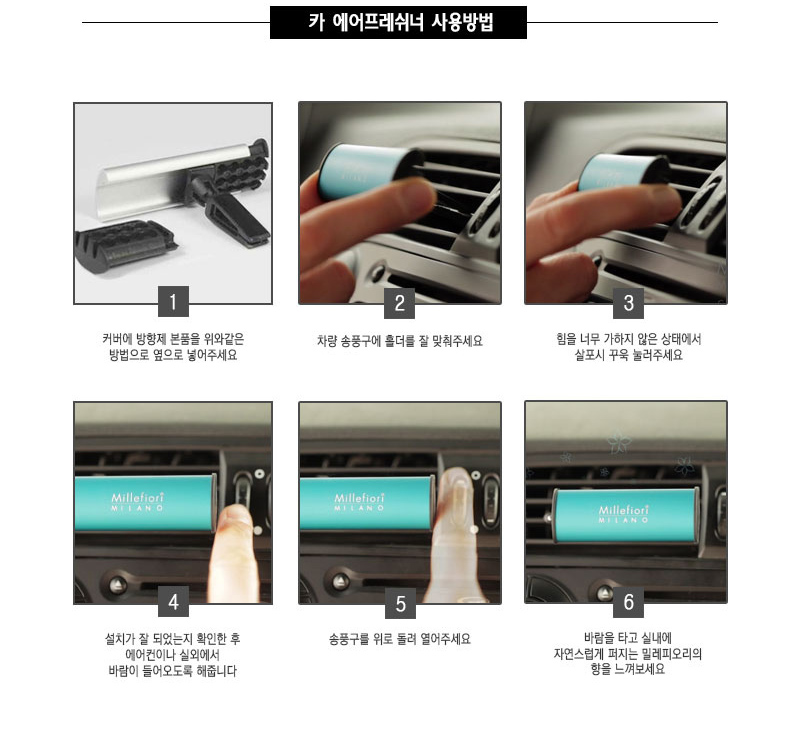 카 에어프레쉬너 사용방법

1

커버에 방향제 본품을 위와같은 방법으로 옆으로 넣어주세요

2

차량 송풍구에 홀더를 잘 맞춰주세요

3

힘을 너무 가하지 않은 상태에서 살포시 꾸욱 눌러주세요

Millefiori MILANO

4

설치가 잘 되었는지 확인한 후 에어컨이나 실외에서 바람이 들어오도록 해줍니다

Millefiori MILANO

5

송풍구를 위로 돌려 열어주세요

Millefiori MILANO

6

바람을 타고 실내에 자연스럽게 퍼지는 밀레피오리의 향을 느껴보세요