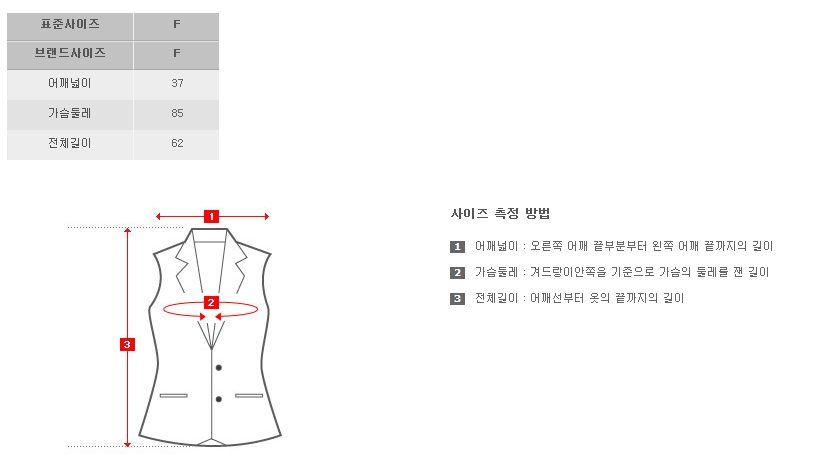 | 표준사이즈 | F |
|---|---|
| 브랜드사이즈 | F |
| 어깨넓이 | 37 |
| 가슴둘레 | 85 |
| 전체길이 | 62 |

1

2

3

사이즈 측정 방법

1 어깨넓이 : 오른쪽 어깨 끝부분부터 왼쪽 어깨 끝까지의 길이

2 가슴둘레 : 겨드랑이안쪽을 기준으로 가슴의 둘레를 잰 길이

3 전체길이 : 어깨선부터 옷의 끝까지의 길이