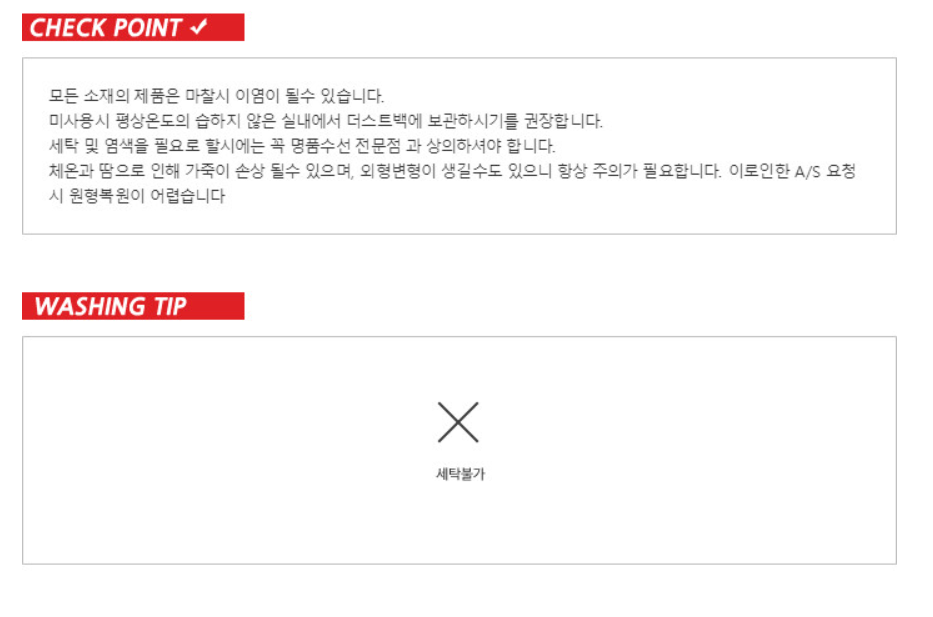 CHECK POINT ✓

모든 소재의 제품은 마찰시 이염이 될수 있습니다.
미사용시 평상온도의 습하지 않은 실내에서 더스트백에 보관하시기를 권장합니다.
세탁 및 염색을 필요로 할시에는 꼭 명품수선 전문점 과 상의하셔야 합니다.
체온과 땀으로 인해 가죽이 손상 될수 있으며, 외형변형이 생길수도 있으니 항상 주의가 필요합니다. 이로인한 A/S 요청시 원형복원이 어렵습니다

WASHING TIP

세탁불가