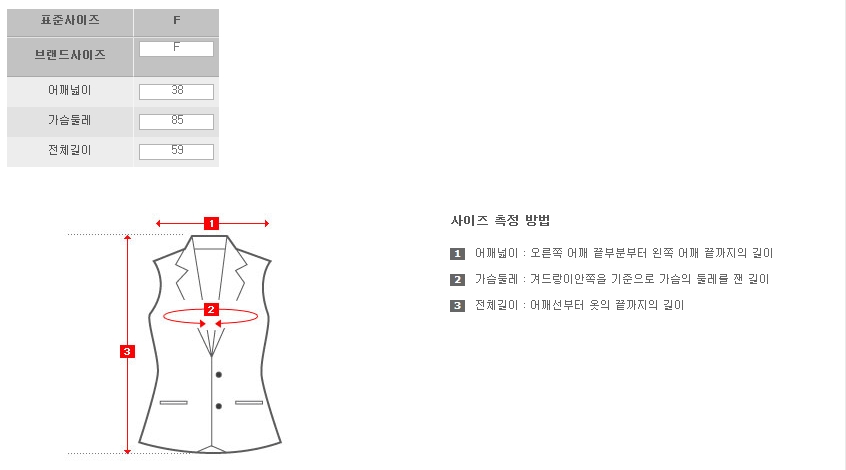 | 표준사이즈 | F |
|---|---|
| 브랜드사이즈 | F |
| 어깨넓이 | 38 |
| 가슴둘레 | 85 |
| 전체길이 | 59 |

1
2
3

사이즈 측정 방법

1 어깨넓이 : 오른쪽 어깨 끝부분부터 왼쪽 어깨 끝까지의 길이

2 가슴둘레 : 겨드랑이안쪽을 기준으로 가슴의 둘레를 잰 길이

3 전체길이 : 어깨선부터 옷의 끝까지의 길이