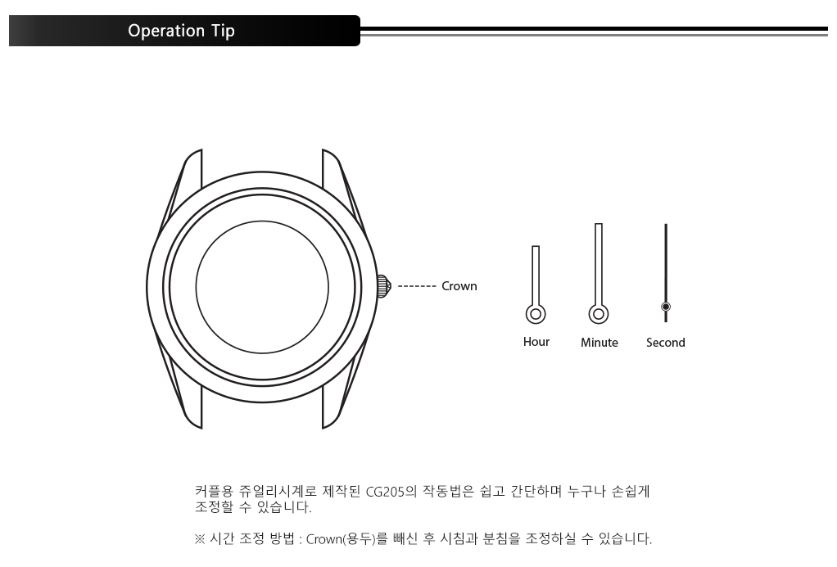 Operation Tip

Crown

Hour

Minute

Second

커플용 쥬얼리시계로 제작된 CG205의 작동법은 쉽고 간단하며 누구나 손쉽게 조정할 수 있습니다.

※ 시간 조정 방법 : Crown(용두)를 빼신 후 시침과 분침을 조정하실 수 있습니다.