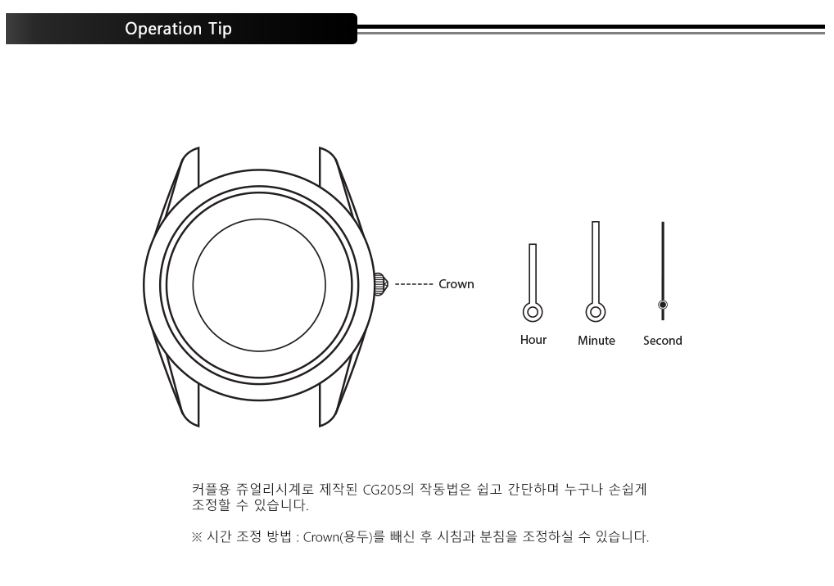 Operation Tip

Crown

Hour

Minute

Second

커플용 쥬얼리시계로 제작된 CG205의 작동법은 쉽고 간단하며 누구나 손쉽게 조정할 수 있습니다.

※ 시간 조정 방법 : Crown(용두)를 빼신 후 시침과 분침을 조정하실 수 있습니다.