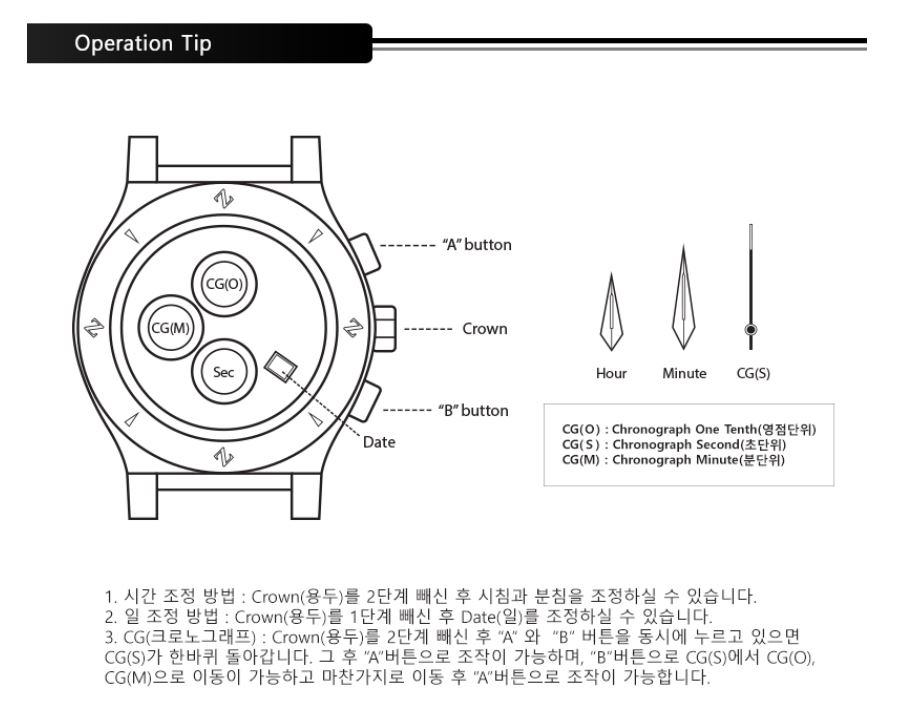 Operation Tip

CG(O)
CG(M)
Sec

"A" button
Crown
"B" button
Date

Hour
Minute
CG(S)

CG(O) : Chronograph One Tenth(영점단위)
CG(S) : Chronograph Second(초단위)
CG(M) : Chronograph Minute(분단위)

1. 시간 조정 방법 : Crown(용두)를 2단계 빼신 후 시침과 분침을 조정하실 수 있습니다.
2. 일 조정 방법 : Crown(용두)를 1단계 빼신 후 Date(일)를 조정하실 수 있습니다.
3. CG(크로노그래프) : Crown(용두)를 2단계 빼신 후 "A" 와 "B" 버튼을 동시에 누르고 있으면 CG(S)가 한바퀴 돌아갑니다. 그 후 "A"버튼으로 조작이 가능하며, "B"버튼으로 CG(S)에서 CG(O), CG(M)으로 이동이 가능하고 마찬가지로 이동 후 "A"버튼으로 조작이 가능합니다.