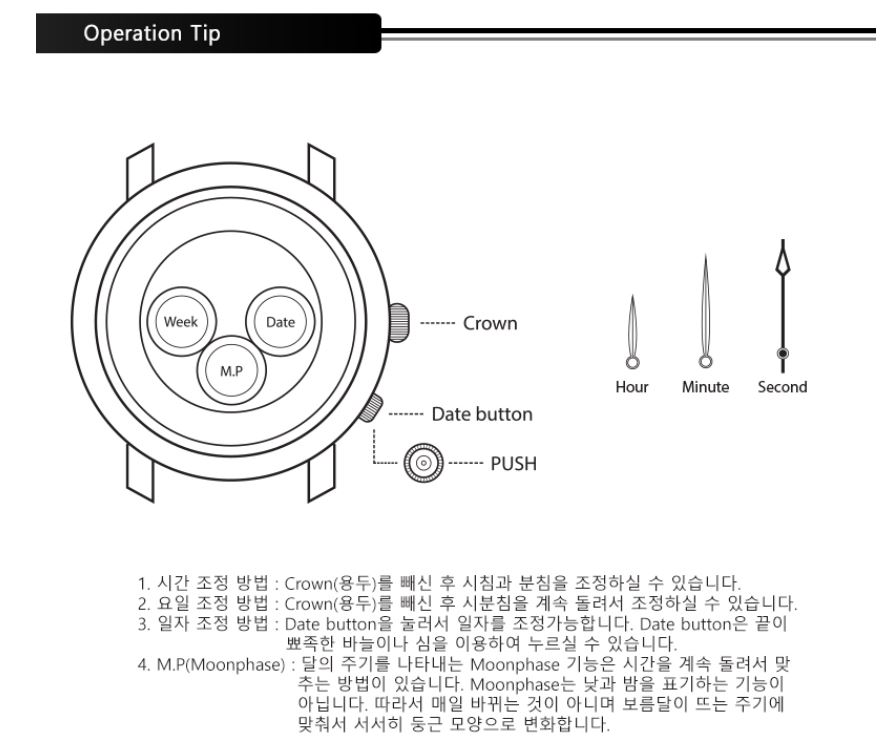 Operation Tip

Week
Date
M.P
Crown
Date button
PUSH

Hour
Minute
Second

1. 시간 조정 방법 : Crown(용두)를 빼신 후 시침과 분침을 조정하실 수 있습니다.
2. 요일 조정 방법 : Crown(용두)를 빼신 후 시분침을 계속 돌려서 조정하실 수 있습니다.
3. 일자 조정 방법 : Date button을 눌러서 일자를 조정가능합니다. Date button은 끝이 뾰족한 바늘이나 심을 이용하여 누르실 수 있습니다.
4. M.P(Moonphase) : 달의 주기를 나타내는 Moonphase 기능은 시간을 계속 돌려서 맞추는 방법이 있습니다. Moonphase는 낮과 밤을 표기하는 기능이 아닙니다. 따라서 매일 바뀌는 것이 아니며 보름달이 뜨는 주기에 맞춰서 서서히 둥근 모양으로 변화합니다.