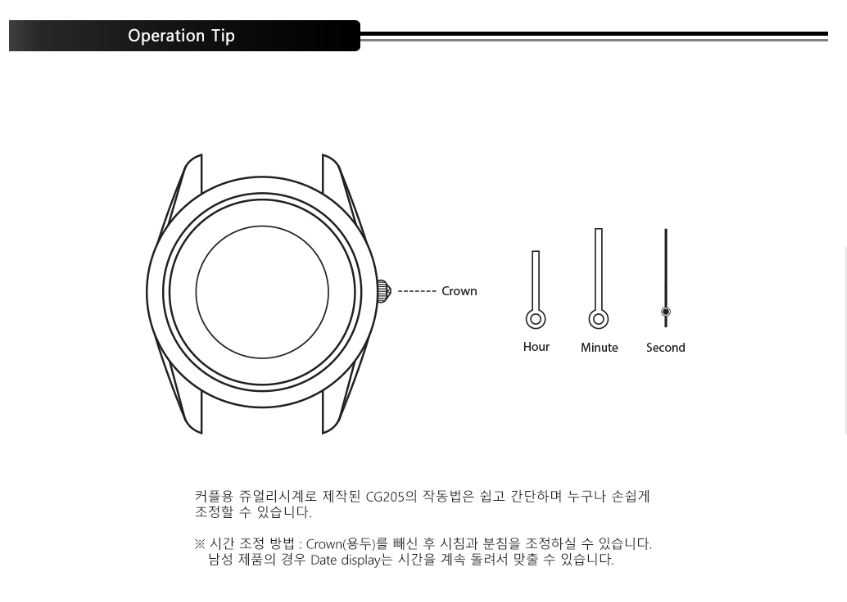 Operation Tip

Crown

Hour

Minute

Second

커플용 쥬얼리시계로 제작된 CG205의 작동법은 쉽고 간단하며 누구나 손쉽게 조정할 수 있습니다.

※ 시간 조정 방법 : Crown(용두)를 빼신 후 시침과 분침을 조정하실 수 있습니다.
남성 제품의 경우 Date display는 시간을 계속 돌려서 맞출 수 있습니다.