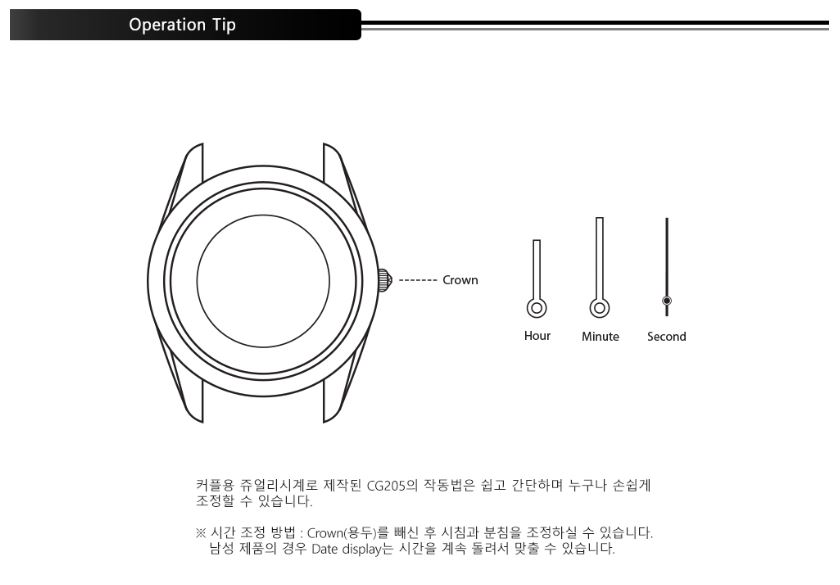 Operation Tip

Crown

Hour Minute Second

커플용 쥬얼리시계로 제작된 CG205의 작동법은 쉽고 간단하며 누구나 손쉽게 조정할 수 있습니다.

※ 시간 조정 방법 : Crown(용두)를 빼신 후 시침과 분침을 조정하실 수 있습니다. 남성 제품의 경우 Date display는 시간을 계속 돌려서 맞출 수 있습니다.