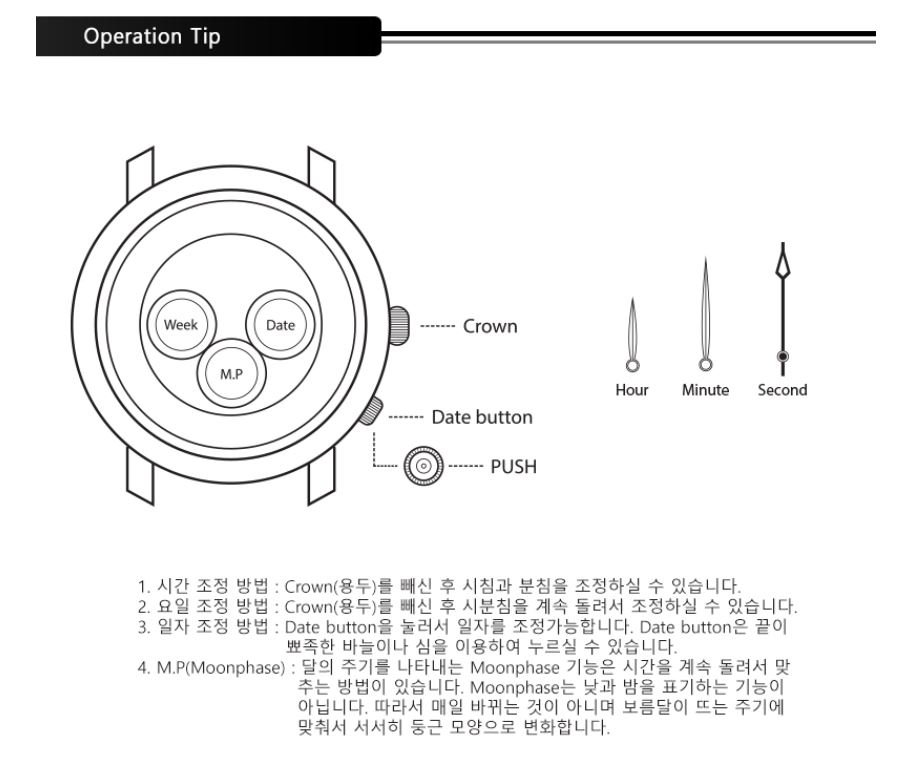 Operation Tip

Week
Date
M.P
Crown
Date button
PUSH
Hour
Minute
Second

1. 시간 조정 방법 : Crown(용두)를 빼신 후 시침과 분침을 조정하실 수 있습니다.
2. 요일 조정 방법 : Crown(용두)를 빼신 후 시분침을 계속 돌려서 조정하실 수 있습니다.
3. 일자 조정 방법 : Date button을 눌러서 일자를 조정가능합니다. Date button은 끝이 뾰족한 바늘이나 심을 이용하여 누르실 수 있습니다.
4. M.P(Moonphase) : 달의 주기를 나타내는 Moonphase 기능은 시간을 계속 돌려서 맞추는 방법이 있습니다. Moonphase는 낮과 밤을 표기하는 기능이 아닙니다. 따라서 매일 바뀌는 것이 아니며 보름달이 뜨는 주기에 맞춰서 서서히 둥근 모양으로 변화합니다.