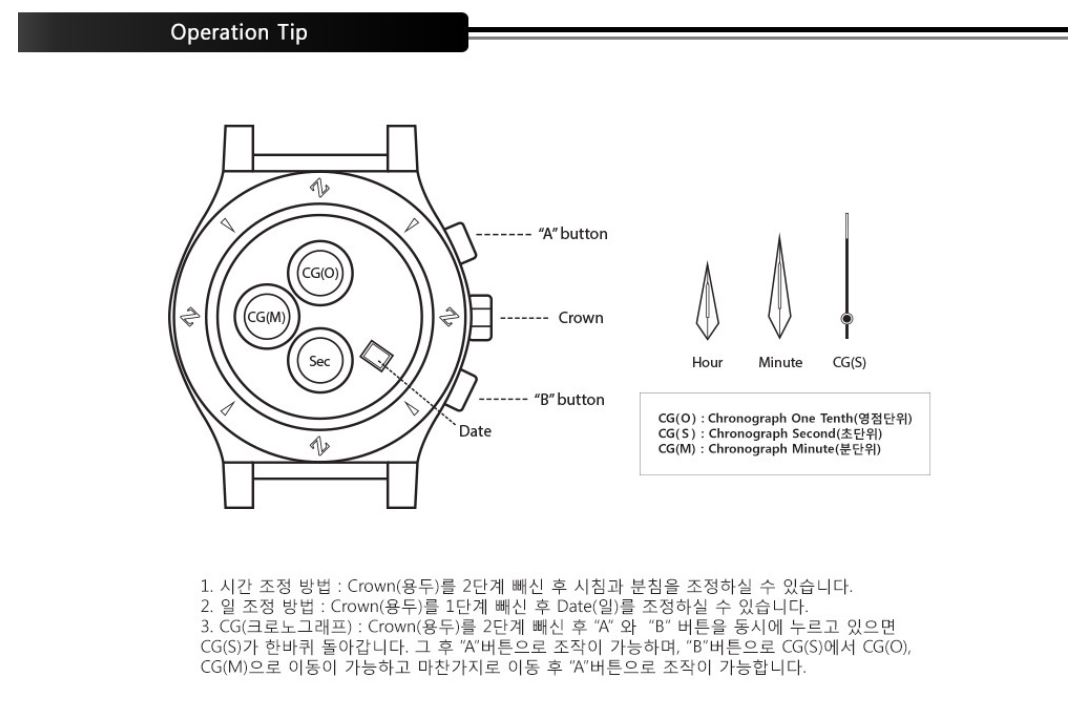 Operation Tip

CG(O)

CG(M)

Sec

"A" button

Crown

"B" button

Date

Hour Minute CG(S)

CG(O) : Chronograph One Tenth(영점단위)
CG(S) : Chronograph Second(초단위)
CG(M) : Chronograph Minute(분단위)

1. 시간 조정 방법 : Crown(용두)를 2단계 빼신 후 시침과 분침을 조정하실 수 있습니다.
2. 일 조정 방법 : Crown(용두)를 1단계 빼신 후 Date(일)를 조정하실 수 있습니다.
3. CG(크로노그래프) : Crown(용두)를 2단계 빼신 후 "A" 와 "B" 버튼을 동시에 누르고 있으면 CG(S)가 한바퀴 돌아갑니다. 그 후 "A"버튼으로 조작이 가능하며, "B"버튼으로 CG(S)에서 CG(O), CG(M)으로 이동이 가능하고 마찬가지로 이동 후 "A"버튼으로 조작이 가능합니다.