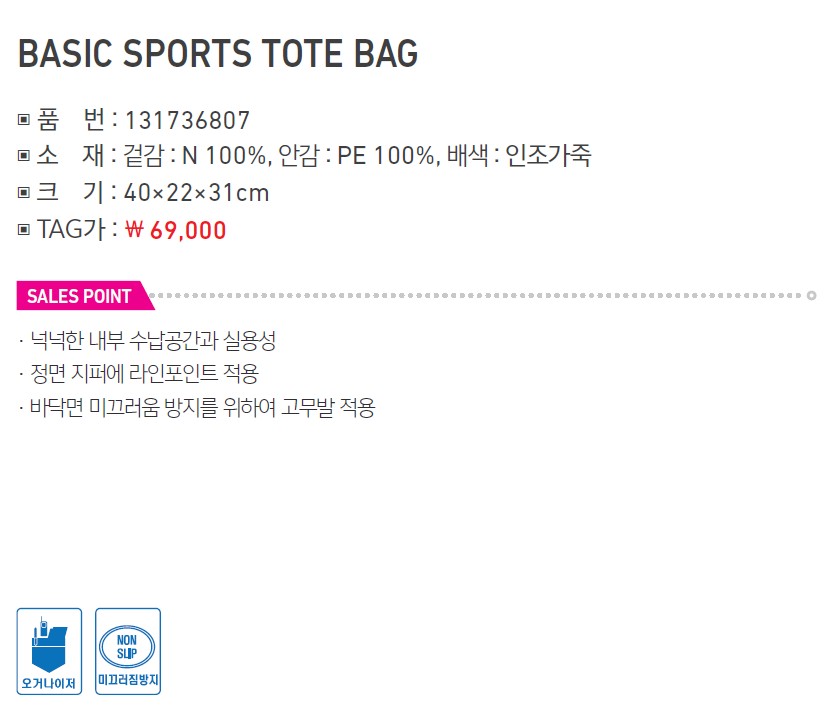 BASIC SPORTS TOTE BAG

▣ 품 번 : 131736807
▣ 소 재 : 겉감 : N 100%, 안감 : PE 100%, 배색 : 인조가죽
▣ 크 기 : 40×22×31cm
▣ TAG가 : ₩ 69,000

SALES POINT

· 넉넉한 내부 수납공간과 실용성
· 정면 지퍼에 라인포인트 적용
· 바닥면 미끄러움 방지를 위하여 고무발 적용

오거나이저

NON SLIP
미끄러짐방지