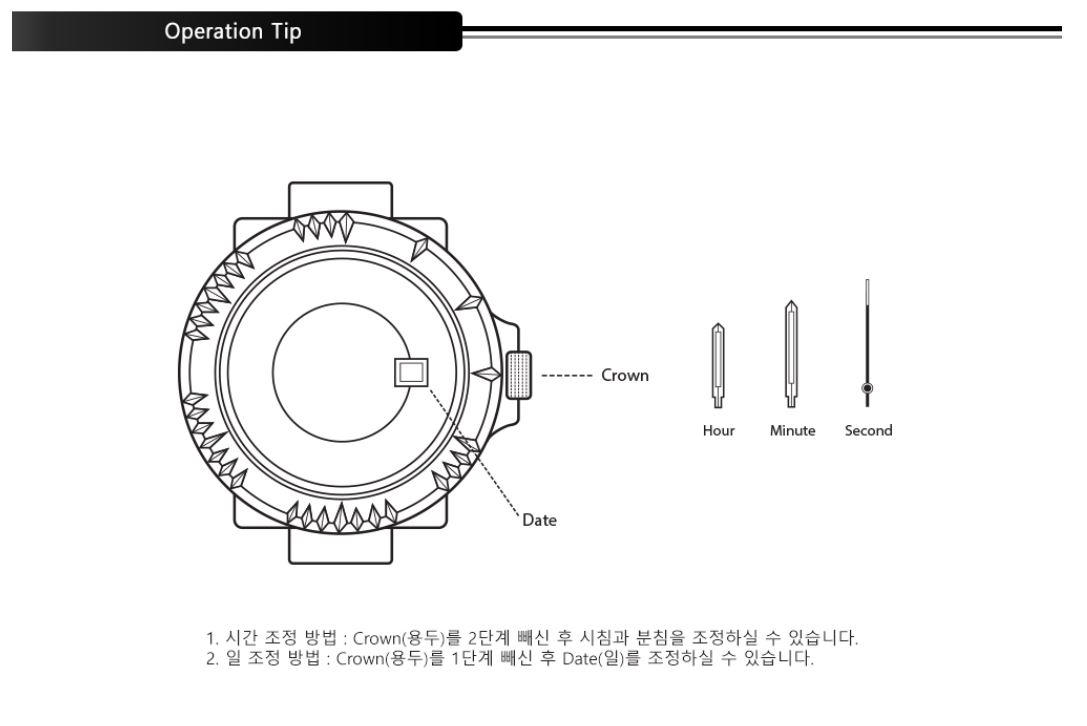 Operation Tip

Crown

Date

Hour Minute Second

1. 시간 조정 방법 : Crown(용두)를 2단계 빼신 후 시침과 분침을 조정하실 수 있습니다.
2. 일 조정 방법 : Crown(용두)를 1단계 빼신 후 Date(일)를 조정하실 수 있습니다.