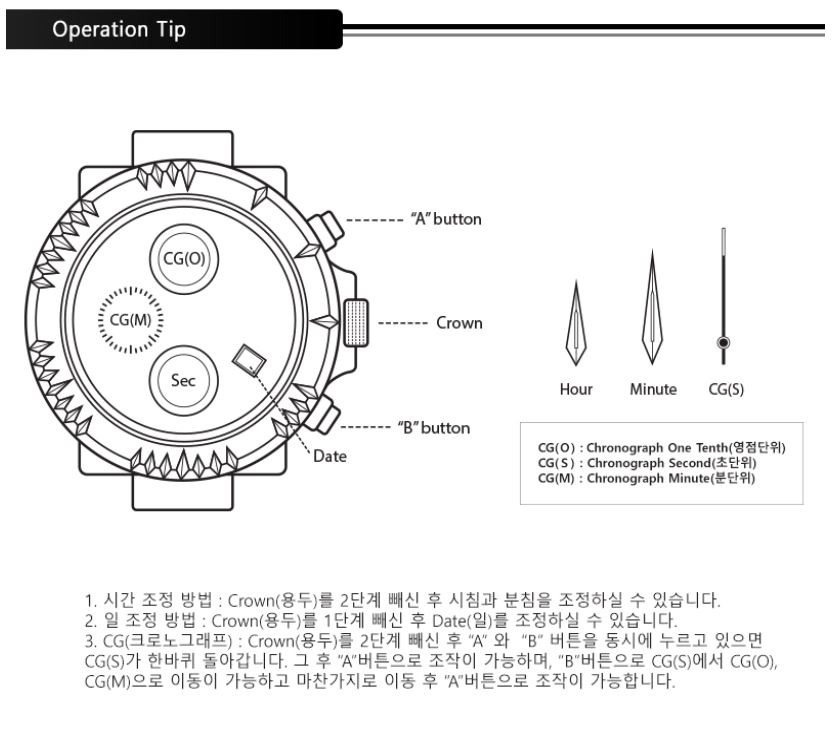 Operation Tip

CG(O)

CG(M)

Sec

"A" button

Crown

"B" button

Date

Hour Minute CG(S)

CG(O) : Chronograph One Tenth(영점단위)
CG(S) : Chronograph Second(초단위)
CG(M) : Chronograph Minute(분단위)

1. 시간 조정 방법 : Crown(용두)를 2단계 빼신 후 시침과 분침을 조정하실 수 있습니다.
2. 일 조정 방법 : Crown(용두)를 1단계 빼신 후 Date(일)를 조정하실 수 있습니다.
3. CG(크로노그래프) : Crown(용두)를 2단계 빼신 후 "A" 와 "B" 버튼을 동시에 누르고 있으면 CG(S)가 한바퀴 돌아갑니다. 그 후 "A"버튼으로 조작이 가능하며, "B"버튼으로 CG(S)에서 CG(O), CG(M)으로 이동이 가능하고 마찬가지로 이동 후 "A"버튼으로 조작이 가능합니다.