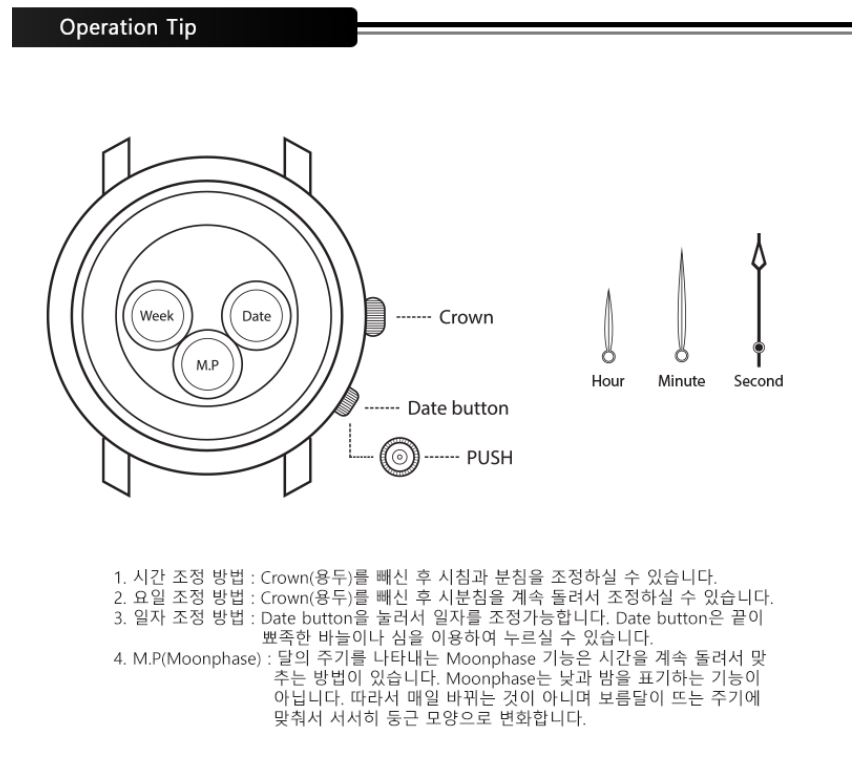 Operation Tip

Week
Date
M.P
Crown
Date button
PUSH

Hour
Minute
Second

1. 시간 조정 방법 : Crown(용두)를 빼신 후 시침과 분침을 조정하실 수 있습니다.
2. 요일 조정 방법 : Crown(용두)를 빼신 후 시분침을 계속 돌려서 조정하실 수 있습니다.
3. 일자 조정 방법 : Date button을 눌러서 일자를 조정가능합니다. Date button은 끝이 뾰족한 바늘이나 심을 이용하여 누르실 수 있습니다.
4. M.P(Moonphase) : 달의 주기를 나타내는 Moonphase 기능은 시간을 계속 돌려서 맞추는 방법이 있습니다. Moonphase는 낮과 밤을 표기하는 기능이 아닙니다. 따라서 매일 바뀌는 것이 아니며 보름달이 뜨는 주기에 맞춰서 서서히 둥근 모양으로 변화합니다.