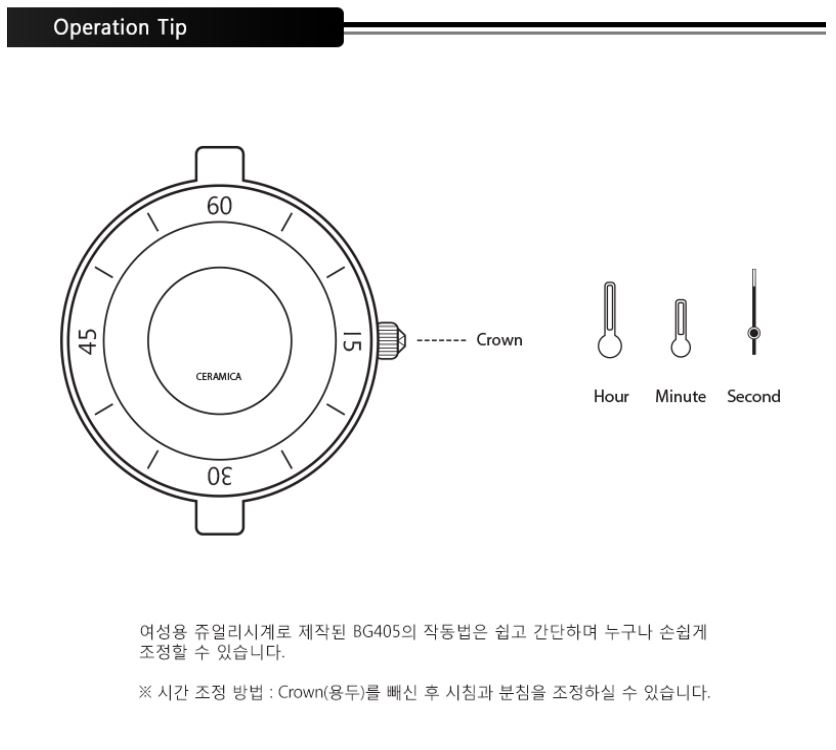 Operation Tip

60
15
30
45
CERAMICA
Crown

Hour Minute Second

여성용 쥬얼리시계로 제작된 BG405의 작동법은 쉽고 간단하며 누구나 손쉽게 조정할 수 있습니다.

※ 시간 조정 방법 : Crown(용두)를 빼신 후 시침과 분침을 조정하실 수 있습니다.